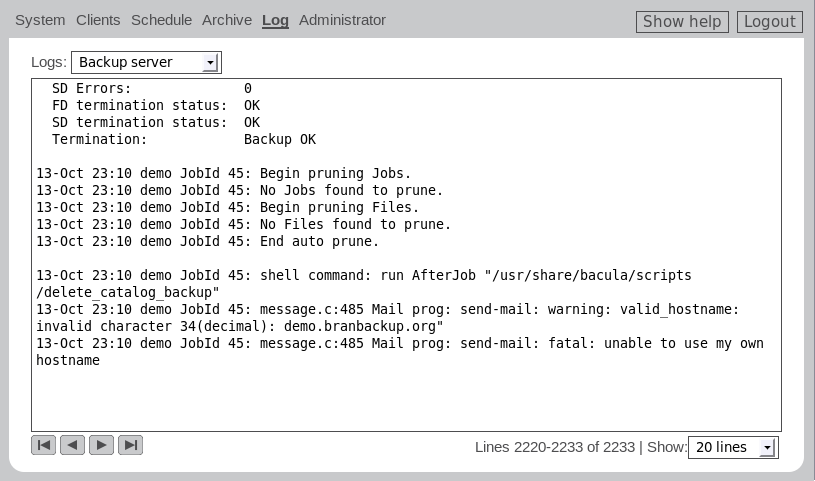 System Clients Schedule Archive Log Administrator

Show help Logout

Logs: Backup server

SD Errors: 0
FD termination status: OK
SD termination status: OK
Termination: Backup OK

13-Oct 23:10 demo JobId 45: Begin pruning Jobs.
13-Oct 23:10 demo JobId 45: No Jobs found to prune.
13-Oct 23:10 demo JobId 45: Begin pruning Files.
13-Oct 23:10 demo JobId 45: No Files found to prune.
13-Oct 23:10 demo JobId 45: End auto prune.

13-Oct 23:10 demo JobId 45: shell command: run AfterJob "/usr/share/bacula/scripts/delete_catalog_backup"
13-Oct 23:10 demo JobId 45: message.c:485 Mail prog: send-mail: warning: valid_hostname: invalid character 34(decimal): demo.branbackup.org"
13-Oct 23:10 demo JobId 45: message.c:485 Mail prog: send-mail: fatal: unable to use my own hostname

Lines 2220-2233 of 2233 | Show: 20 lines