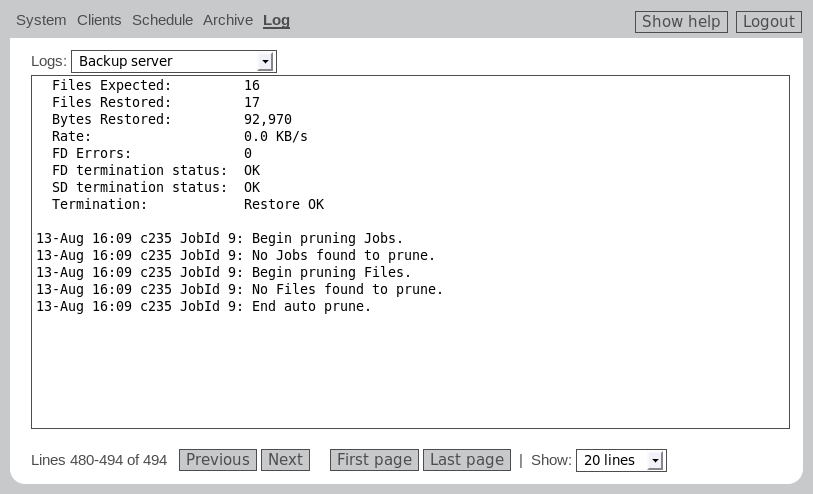 System Clients Schedule Archive Log

Show help Logout

Logs: Backup server

Files Expected: 16
Files Restored: 17
Bytes Restored: 92,970
Rate: 0.0 KB/s
FD Errors: 0
FD termination status: OK
SD termination status: OK
Termination: Restore OK

13-Aug 16:09 c235 JobId 9: Begin pruning Jobs.
13-Aug 16:09 c235 JobId 9: No Jobs found to prune.
13-Aug 16:09 c235 JobId 9: Begin pruning Files.
13-Aug 16:09 c235 JobId 9: No Files found to prune.
13-Aug 16:09 c235 JobId 9: End auto prune.

Lines 480-494 of 494 Previous Next First page Last page | Show: 20 lines